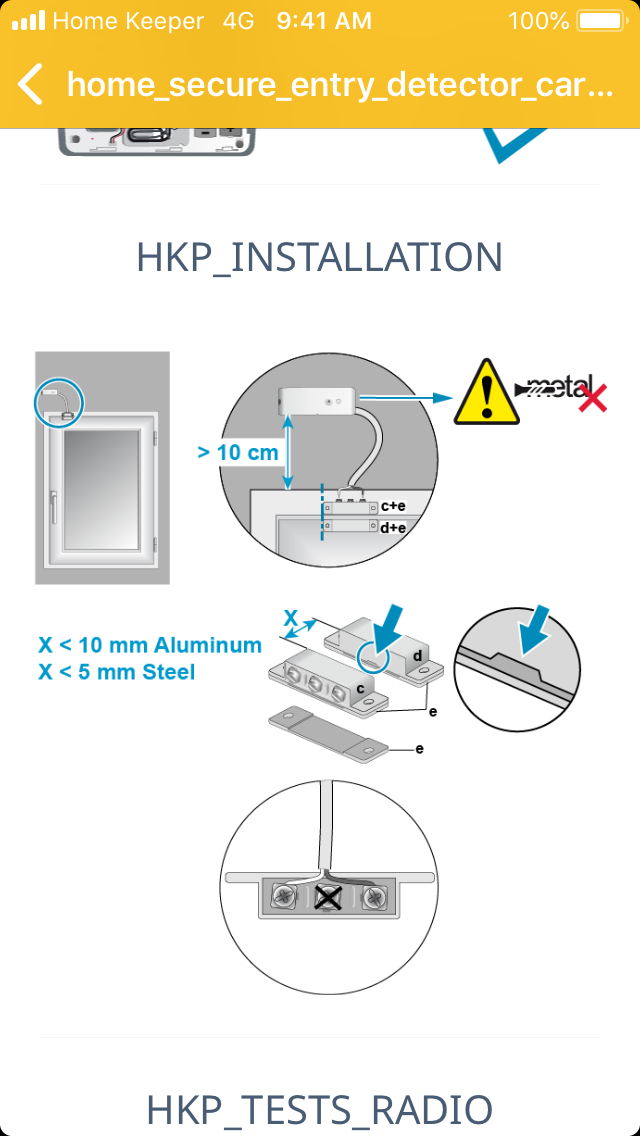 Home Keeper 4G 9:41 AM 100%

home_secure_entry_detector_car...

HKP_INSTALLATION

> 10 cm

metal

c+e

d+e

X

X < 10 mm Aluminum
X < 5 mm Steel

d

c

e

e

HKP_TESTS_RADIO